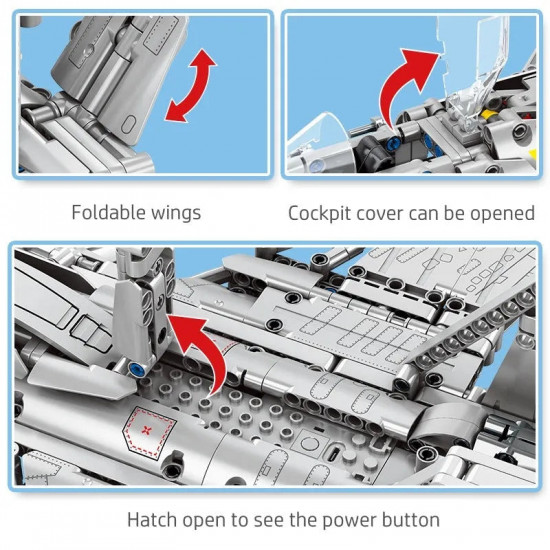 Foldable wings

Cockpit cover can be opened

Hatch open to see the power button