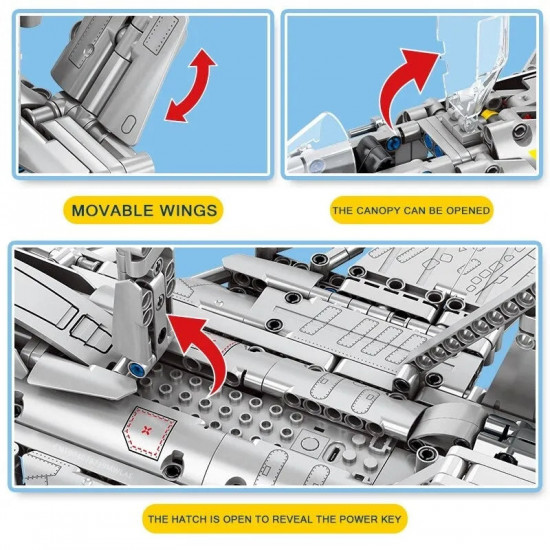 MOVABLE WINGS

THE CANOPY CAN BE OPENED

THE HATCH IS OPEN TO REVEAL THE POWER KEY