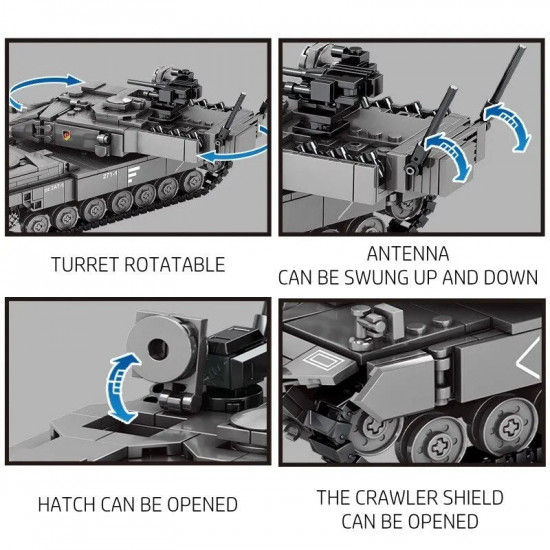 271-1

TURRET ROTATABLE

ANTENNA
CAN BE SWUNG UP AND DOWN

HATCH CAN BE OPENED

THE CRAWLER SHIELD
CAN BE OPENED