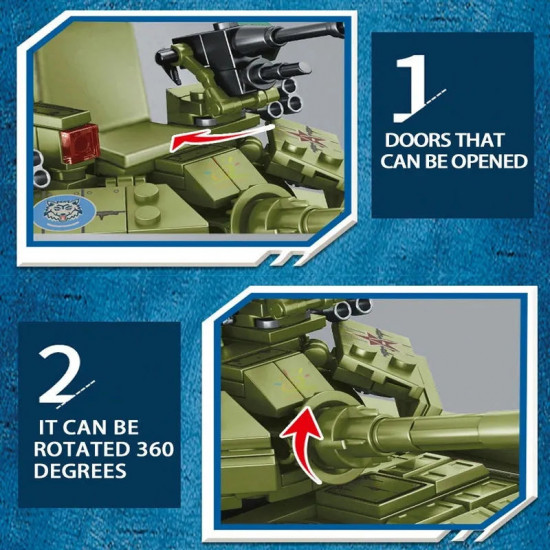 1

DOORS THAT CAN BE OPENED

2

IT CAN BE ROTATED 360 DEGREES