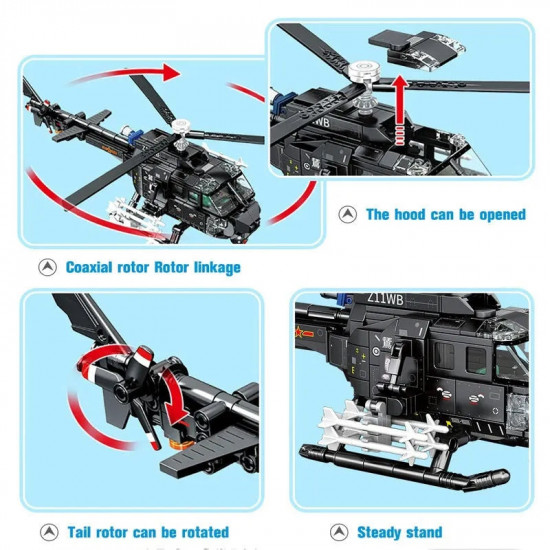 WB

The hood can be opened

Coaxial rotor Rotor linkage

Z11WB

Tail rotor can be rotated

Steady stand