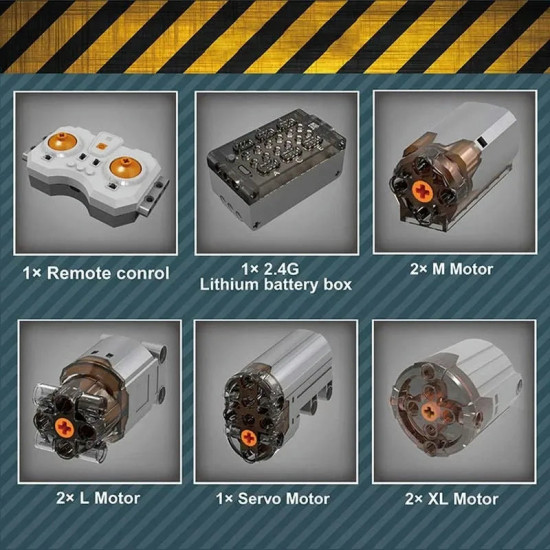 1× Remote conrol

1× 2.4G
Lithium battery box

2× M Motor

2× L Motor

1× Servo Motor

2× XL Motor