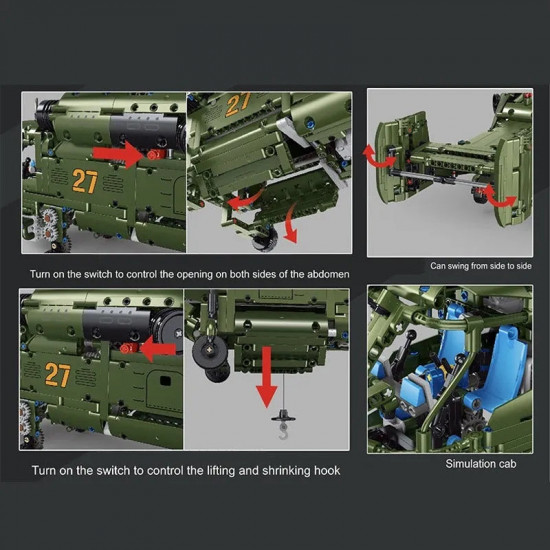 27

27

Turn on the switch to control the opening on both sides of the abdomen

Can swing from side to side

27

Turn on the switch to control the lifting and shrinking hook

Simulation cab