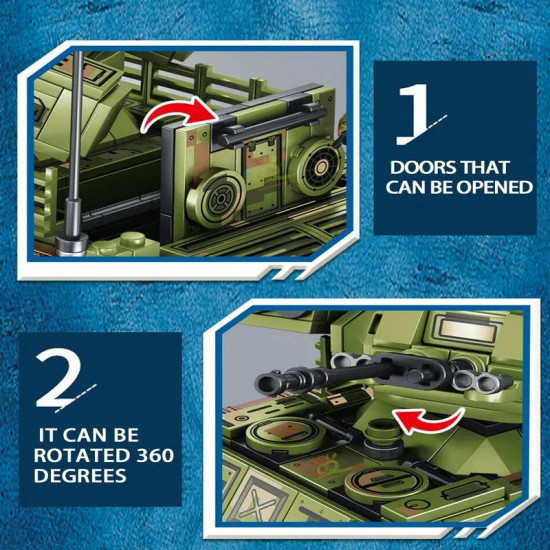 1

DOORS THAT CAN BE OPENED

2

IT CAN BE ROTATED 360 DEGREES