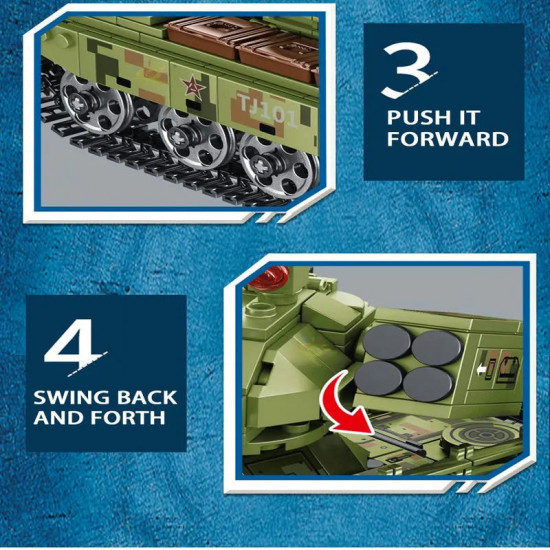 TJ101

3
PUSH IT FORWARD

4
SWING BACK AND FORTH